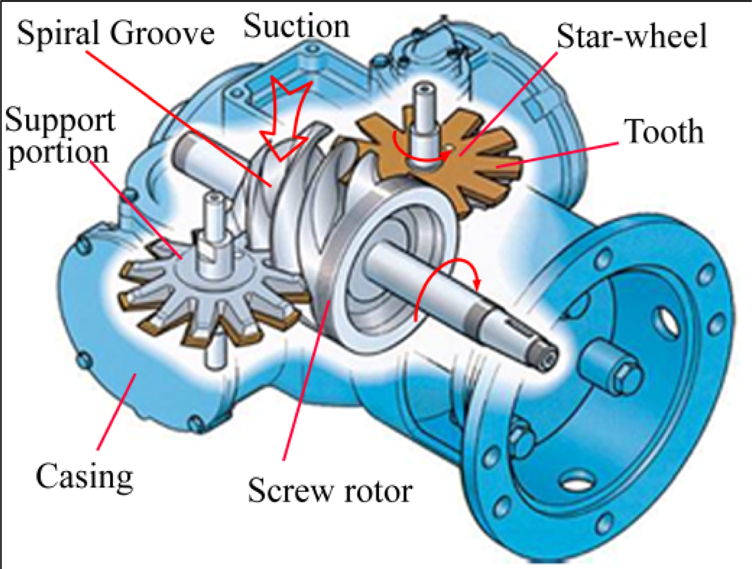 Spiral Groove
Suction
Star-wheel
Support portion
Tooth
Casing
Screw rotor