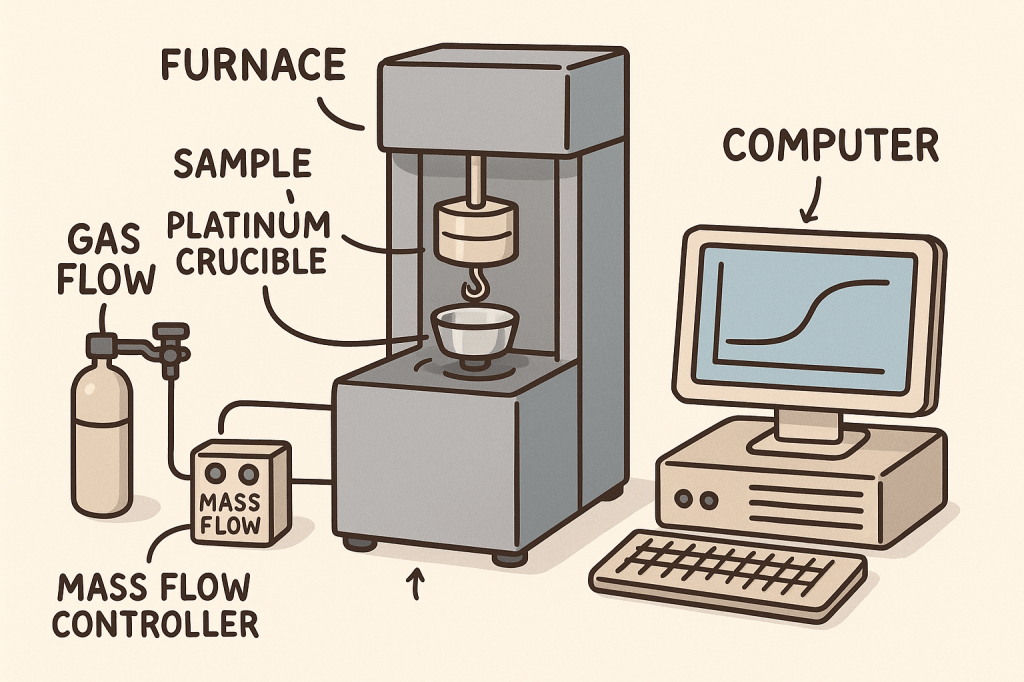 FURNACE

SAMPLE

PLATINUM CRUCIBLE

GAS FLOW

COMPUTER

MASS FLOW

MASS FLOW CONTROLLER